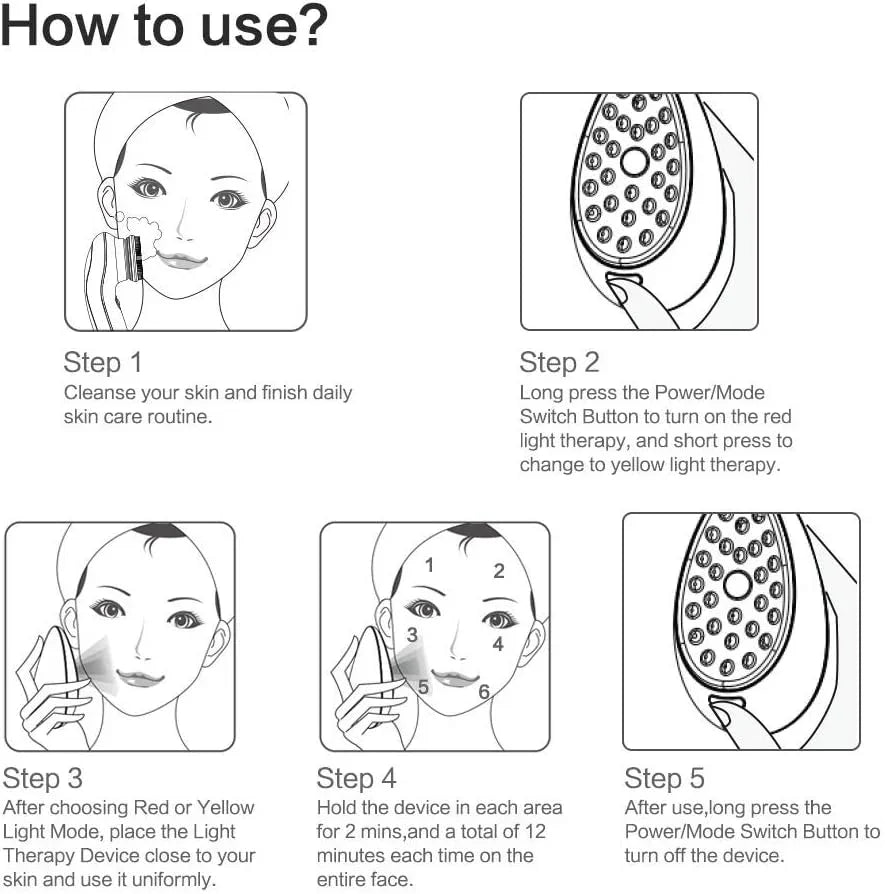 How to use?

Step 1
Cleanse your skin and finish daily skin care routine.

Step 2
Long press the Power/Mode Switch Button to turn on the red light therapy, and short press to change to yellow light therapy.

Step 3
After choosing Red or Yellow Light Mode, place the Light Therapy Device close to your skin and use it uniformly.

1
2
3
4
5
6

Step 4
Hold the device in each area for 2 mins,and a total of 12 minutes each time on the entire face.

Step 5
After use,long press the Power/Mode Switch Button to turn off the device.